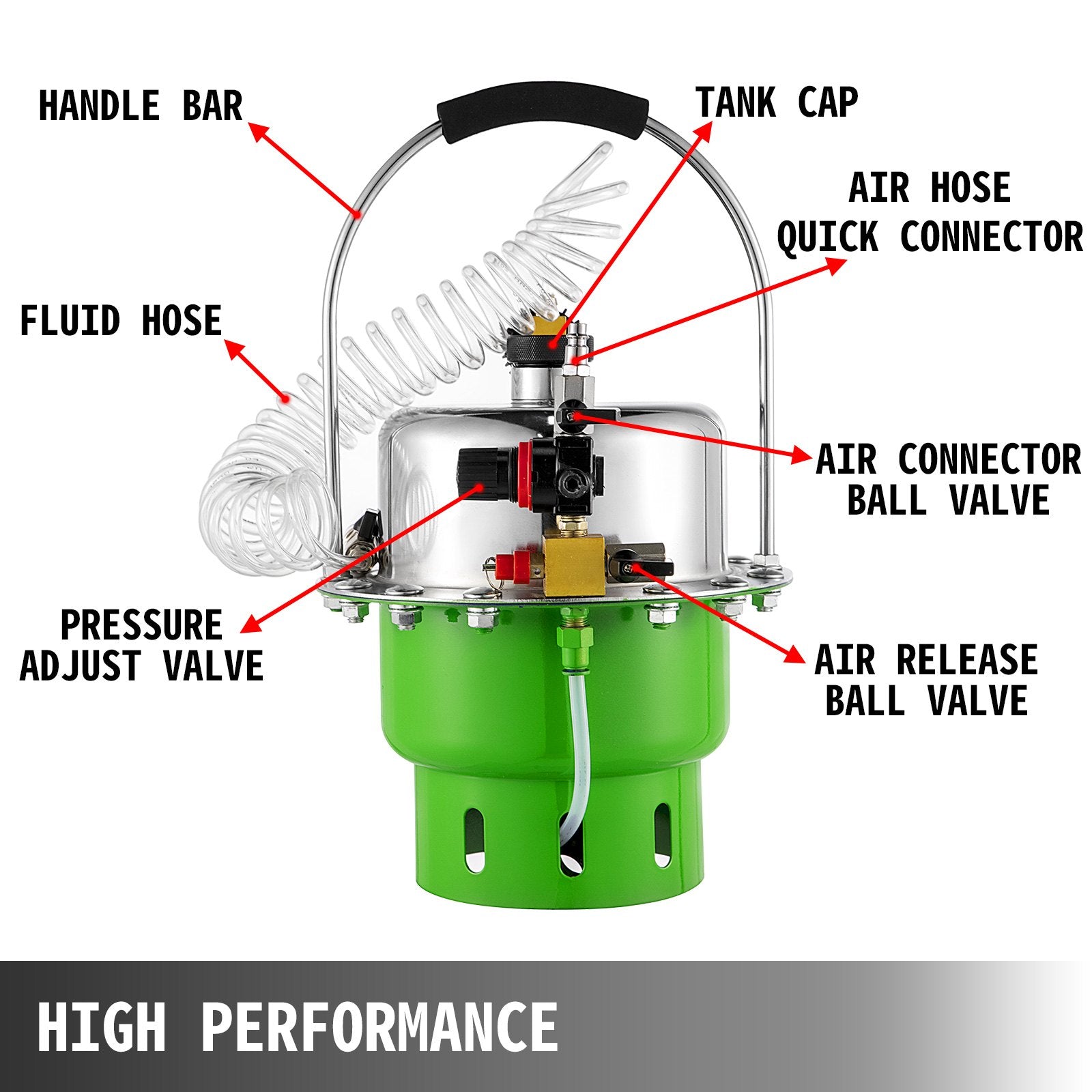 HANDLE BAR

TANK CAP

AIR HOSE QUICK CONNECTOR

FLUID HOSE

AIR CONNECTOR BALL VALVE

PRESSURE ADJUST VALVE

AIR RELEASE BALL VALVE

HIGH PERFORMANCE