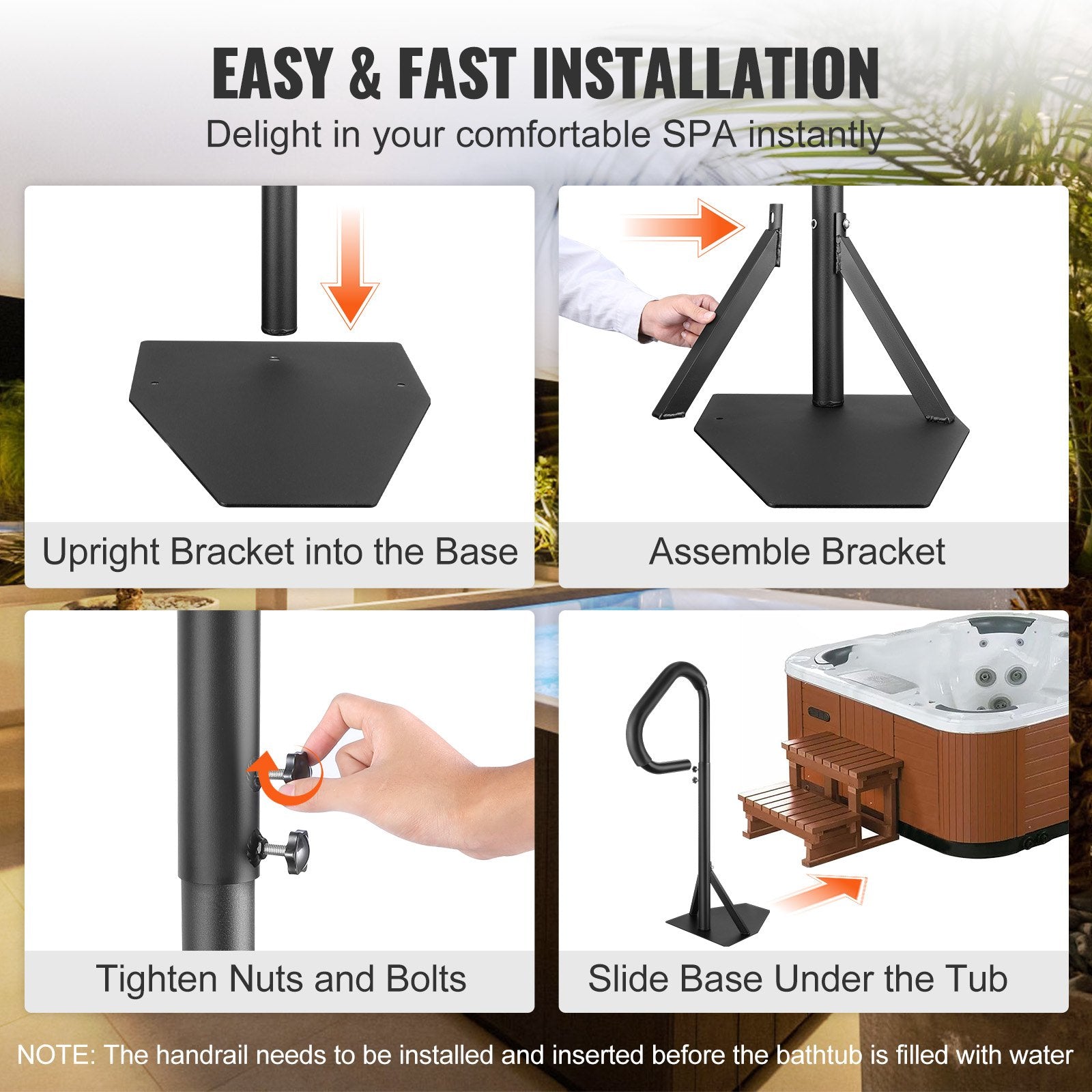 EASY & FAST INSTALLATION
Delight in your comfortable SPA instantly

Upright Bracket into the Base

Assemble Bracket

Tighten Nuts and Bolts

Slide Base Under the Tub

NOTE: The handrail needs to be installed and inserted before the bathtub is filled with water