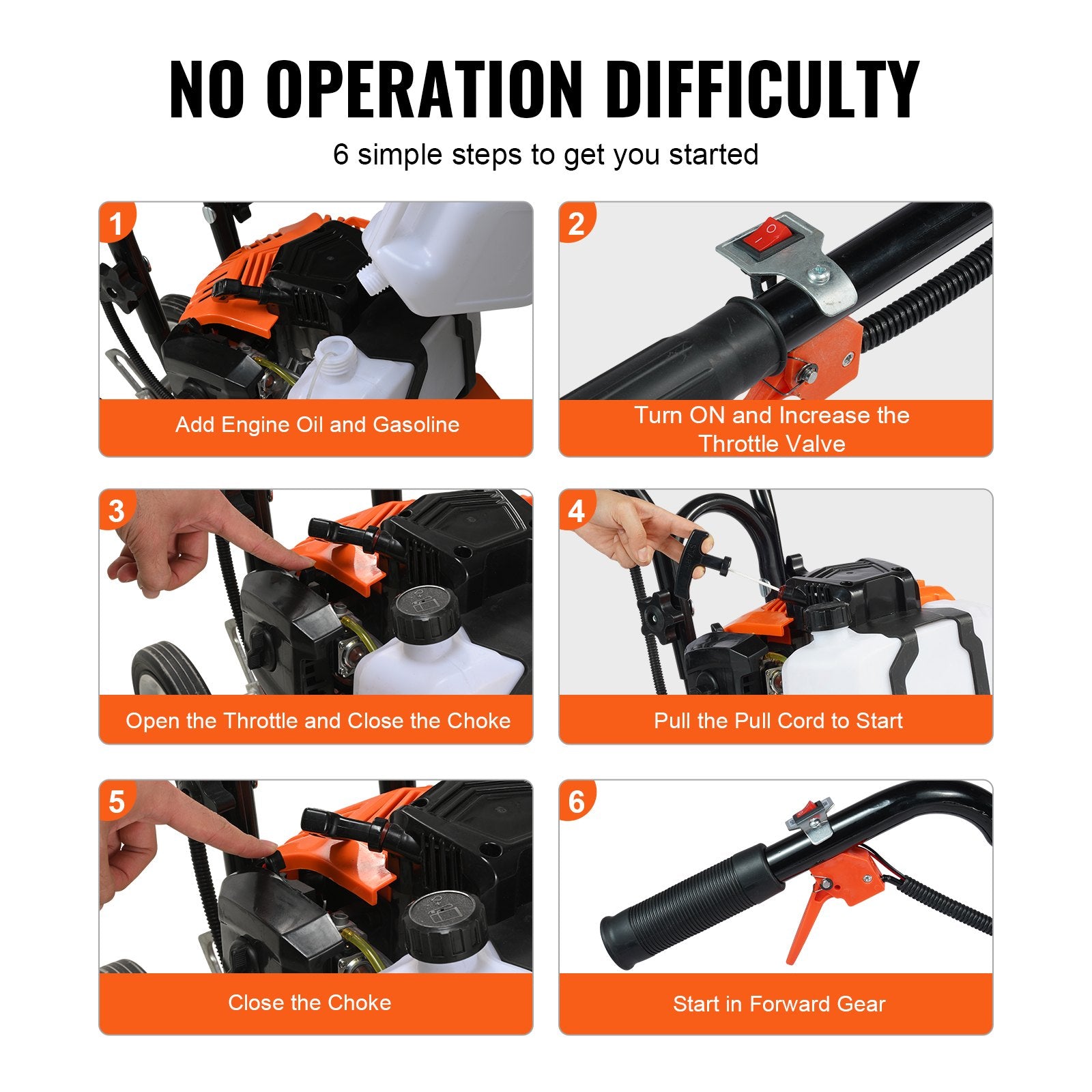 NO OPERATION DIFFICULTY

6 simple steps to get you started

1

Add Engine Oil and Gasoline

2

Turn ON and Increase the Throttle Valve

3

Open the Throttle and Close the Choke

4

Pull the Pull Cord to Start

5

Close the Choke

6

Start in Forward Gear