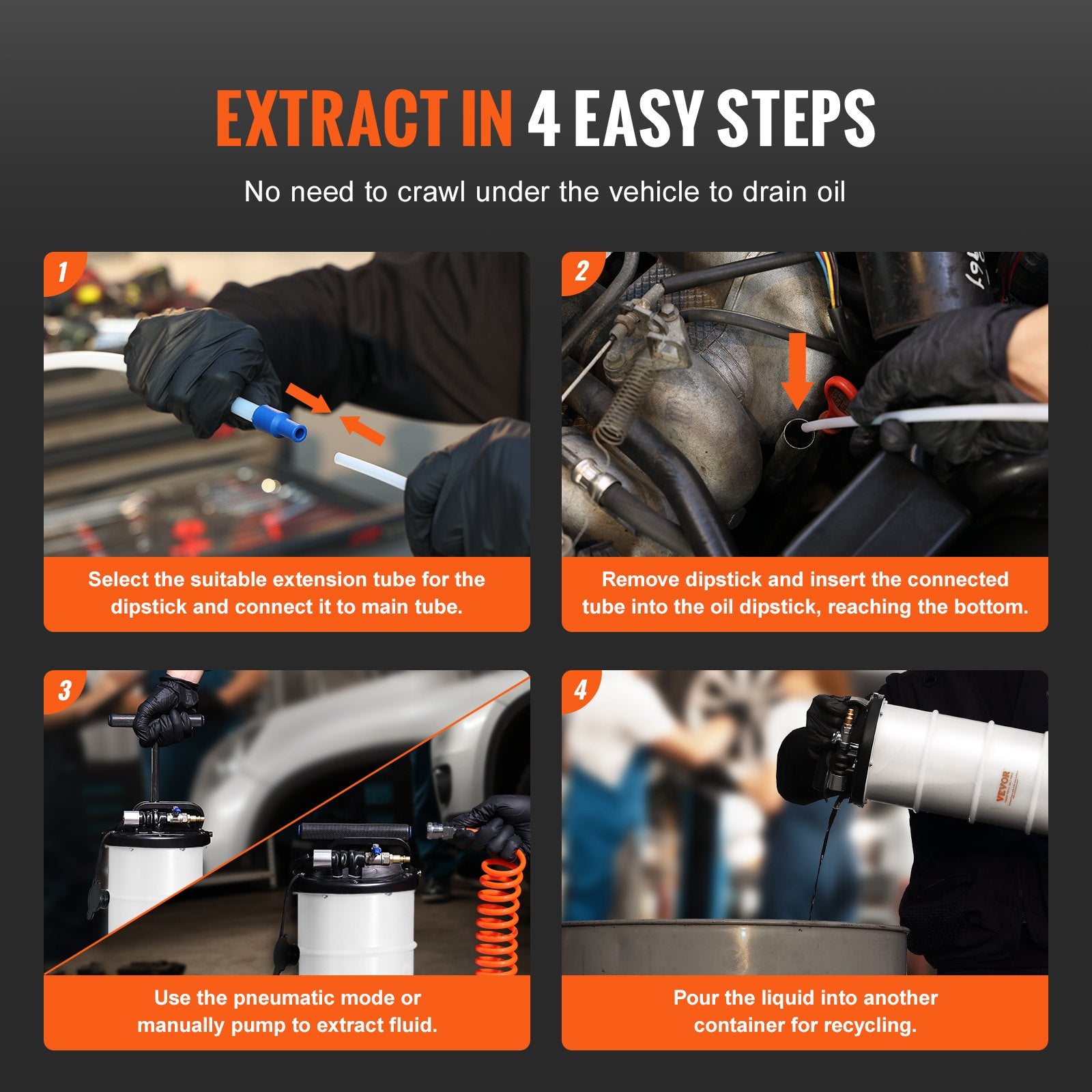 EXTRACT IN 4 EASY STEPS

No need to crawl under the vehicle to drain oil

1

Select the suitable extension tube for the dipstick and connect it to main tube.

2

Remove dipstick and insert the connected tube into the oil dipstick, reaching the bottom.

3

Use the pneumatic mode or manually pump to extract fluid.

4

VEVOR

Pour the liquid into another container for recycling.