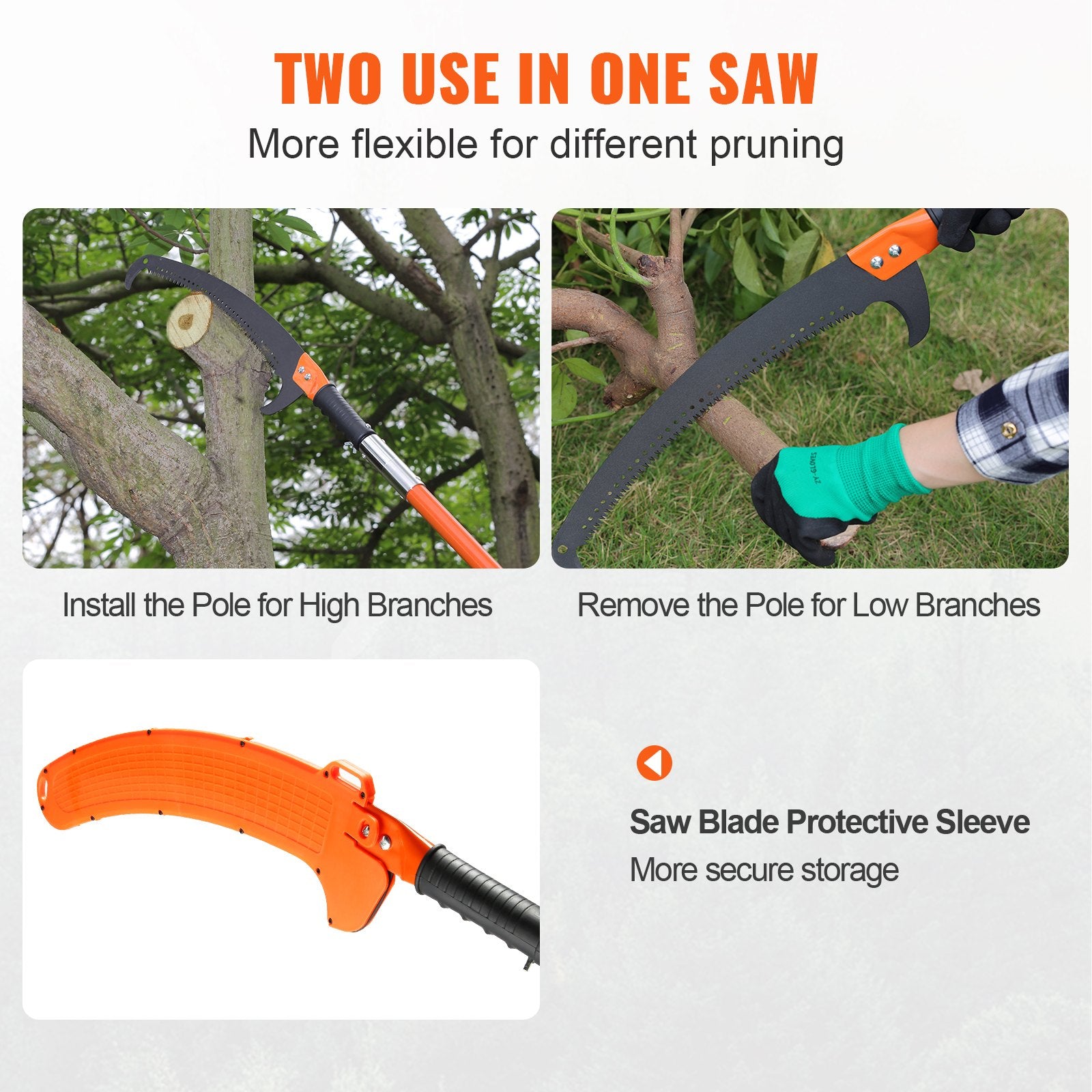 TWO USE IN ONE SAW

More flexible for different pruning

Install the Pole for High Branches

Remove the Pole for Low Branches

ZY-GLOVES

Saw Blade Protective Sleeve

More secure storage