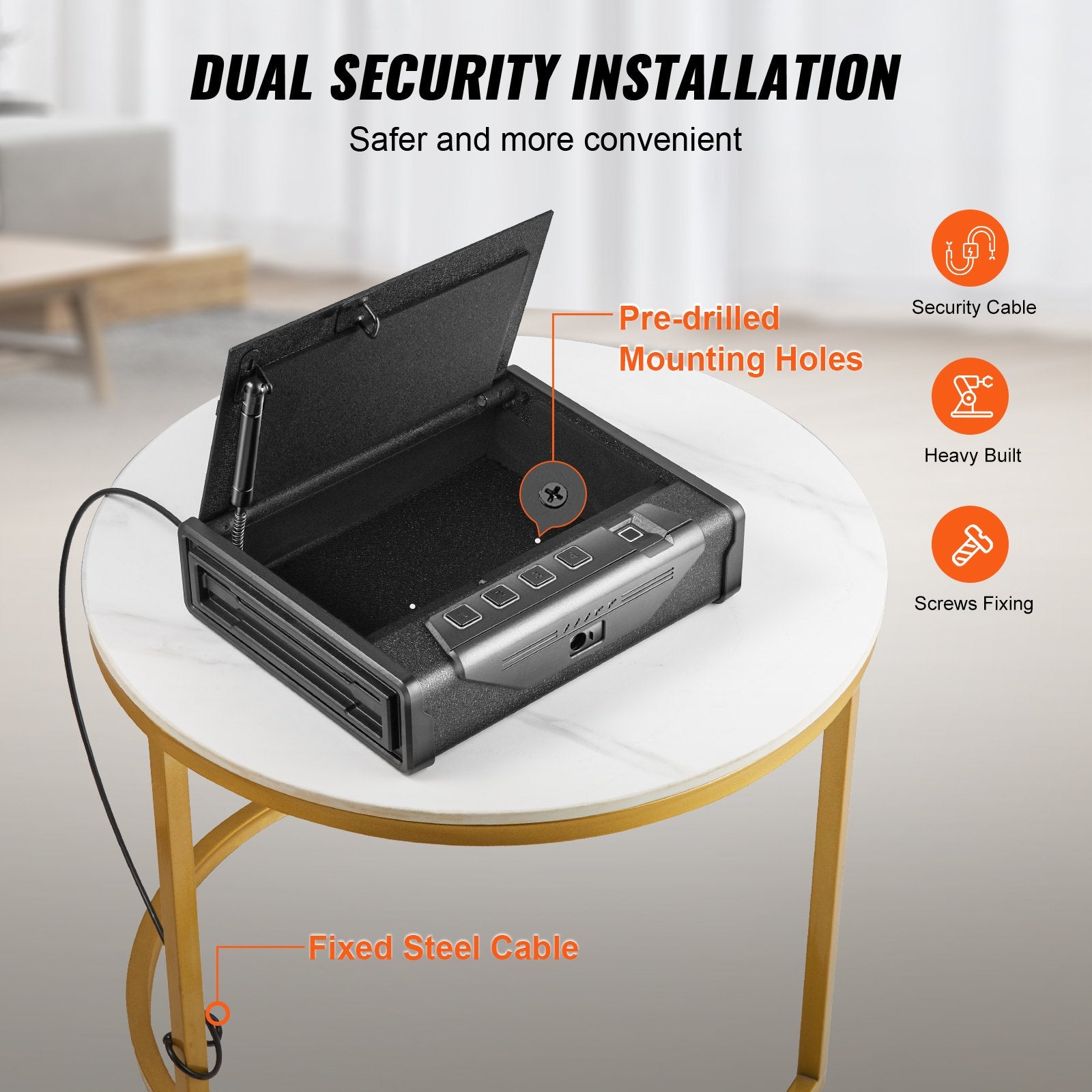 DUAL SECURITY INSTALLATION

Safer and more convenient

Pre-drilled Mounting Holes

Security Cable

Heavy Built

Screws Fixing

Fixed Steel Cable