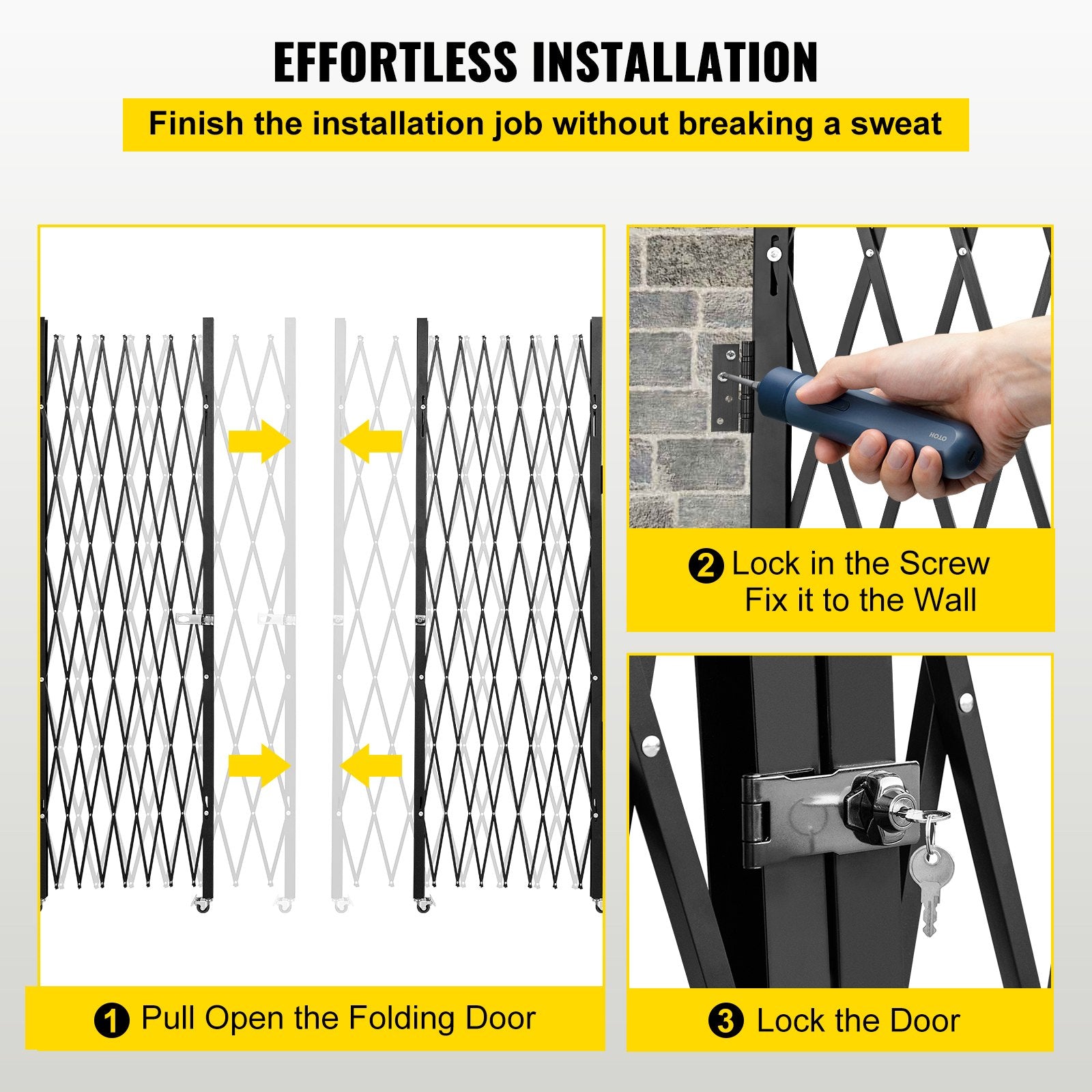 EFFORTLESS INSTALLATION

Finish the installation job without breaking a sweat

HOTO

2 Lock in the Screw
Fix it to the Wall

1 Pull Open the Folding Door

3 Lock the Door