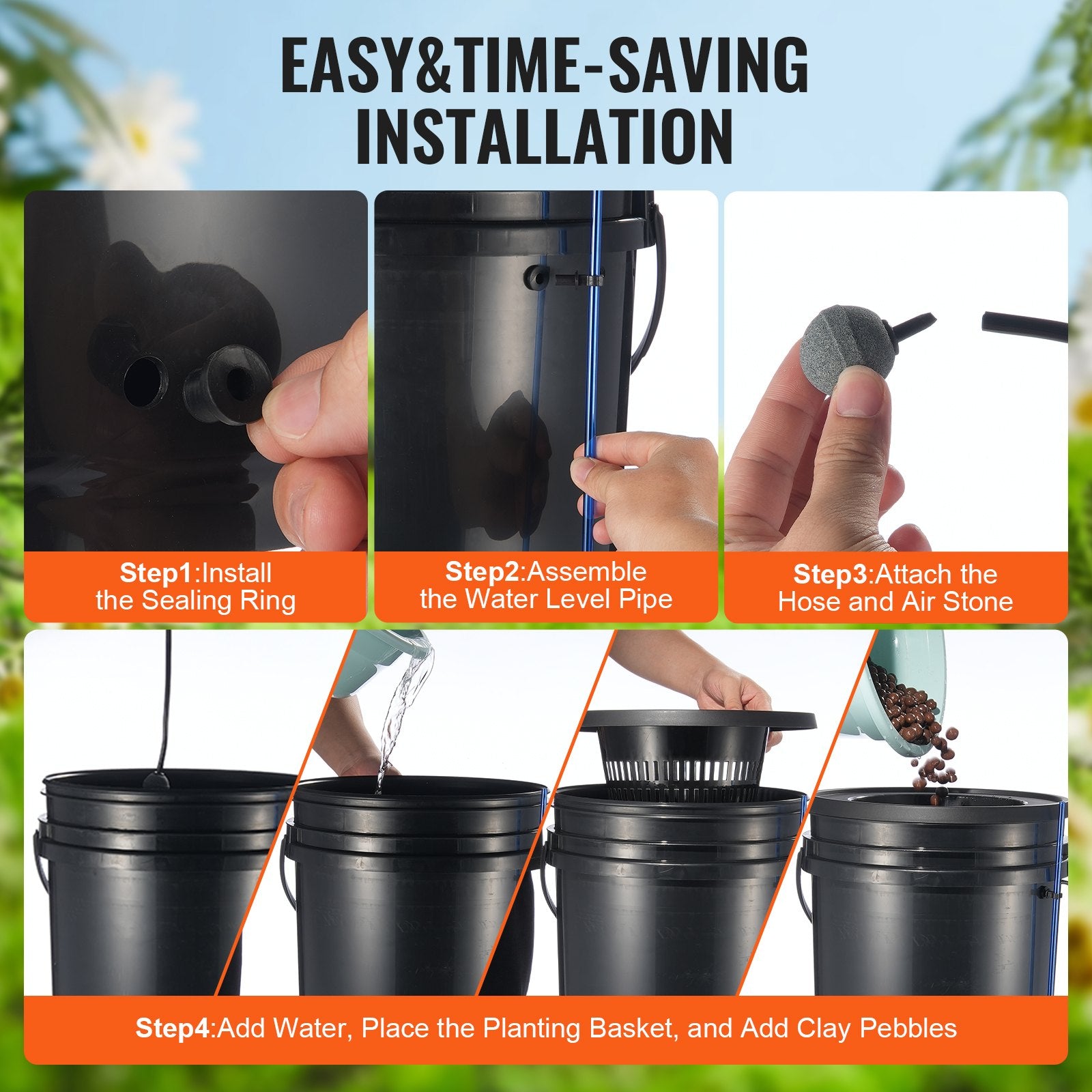 EASY&TIME-SAVING INSTALLATION

Step1:Install the Sealing Ring

Step2:Assemble the Water Level Pipe

Step3:Attach the Hose and Air Stone

Step4:Add Water, Place the Planting Basket, and Add Clay Pebbles