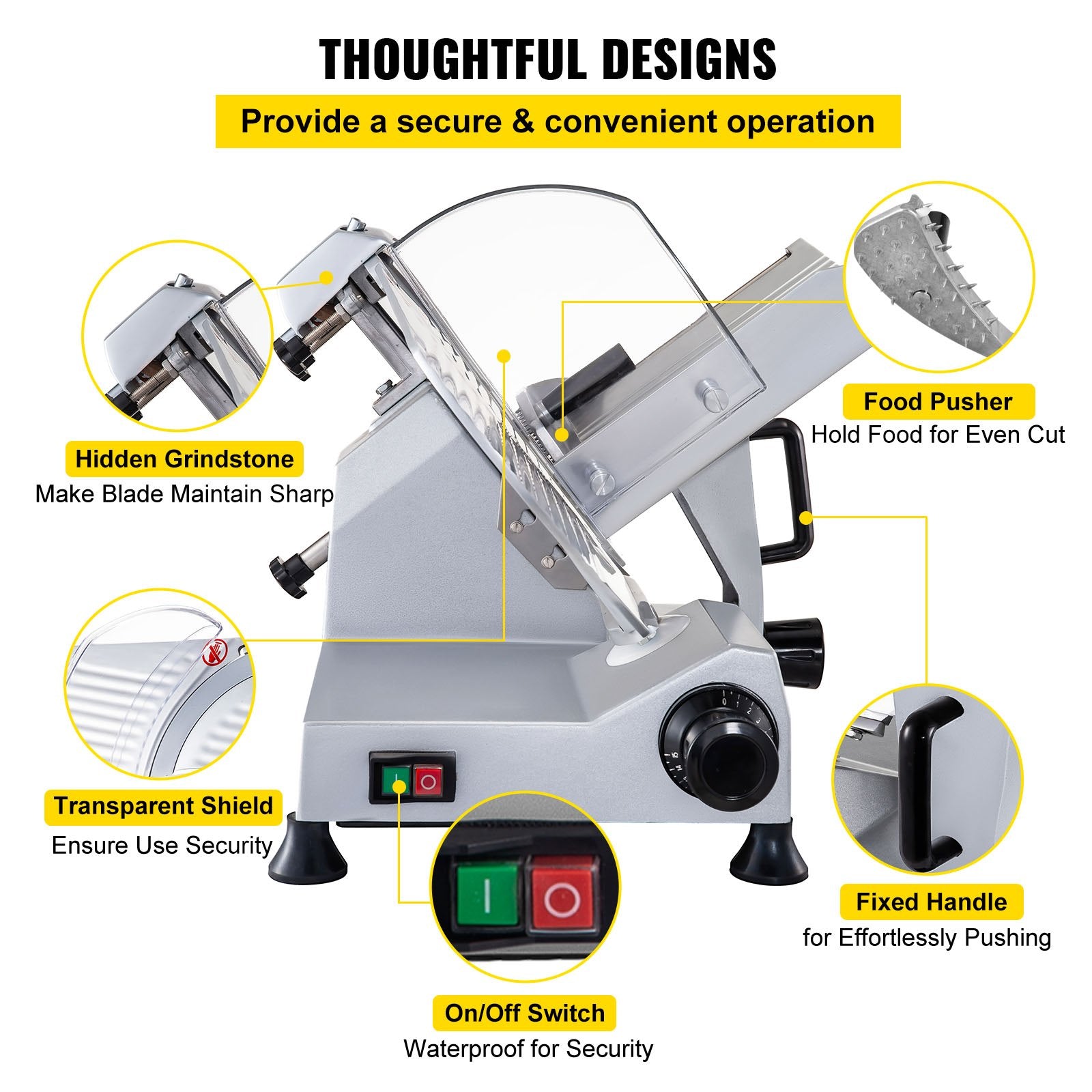 THOUGHTFUL DESIGNS

Provide a secure & convenient operation

Hidden Grindstone
Make Blade Maintain Sharp

Food Pusher
Hold Food for Even Cut

Transparent Shield
Ensure Use Security

Fixed Handle
for Effortlessly Pushing

On/Off Switch
Waterproof for Security