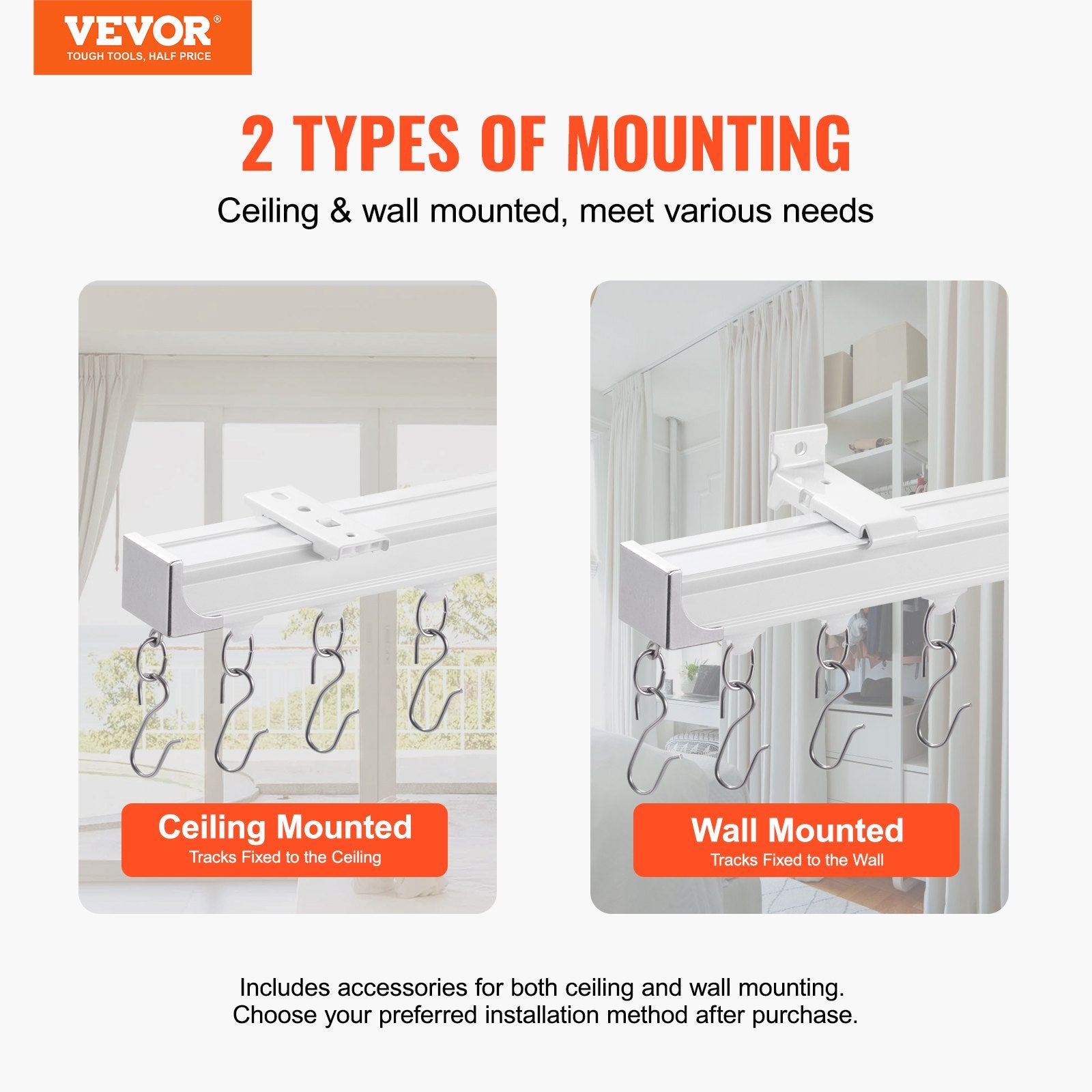 VEVOR®
TOUGH TOOLS, HALF PRICE

2 TYPES OF MOUNTING

Ceiling & wall mounted, meet various needs

Ceiling Mounted
Tracks Fixed to the Ceiling

Wall Mounted
Tracks Fixed to the Wall

Includes accessories for both ceiling and wall mounting.
Choose your preferred installation method after purchase.