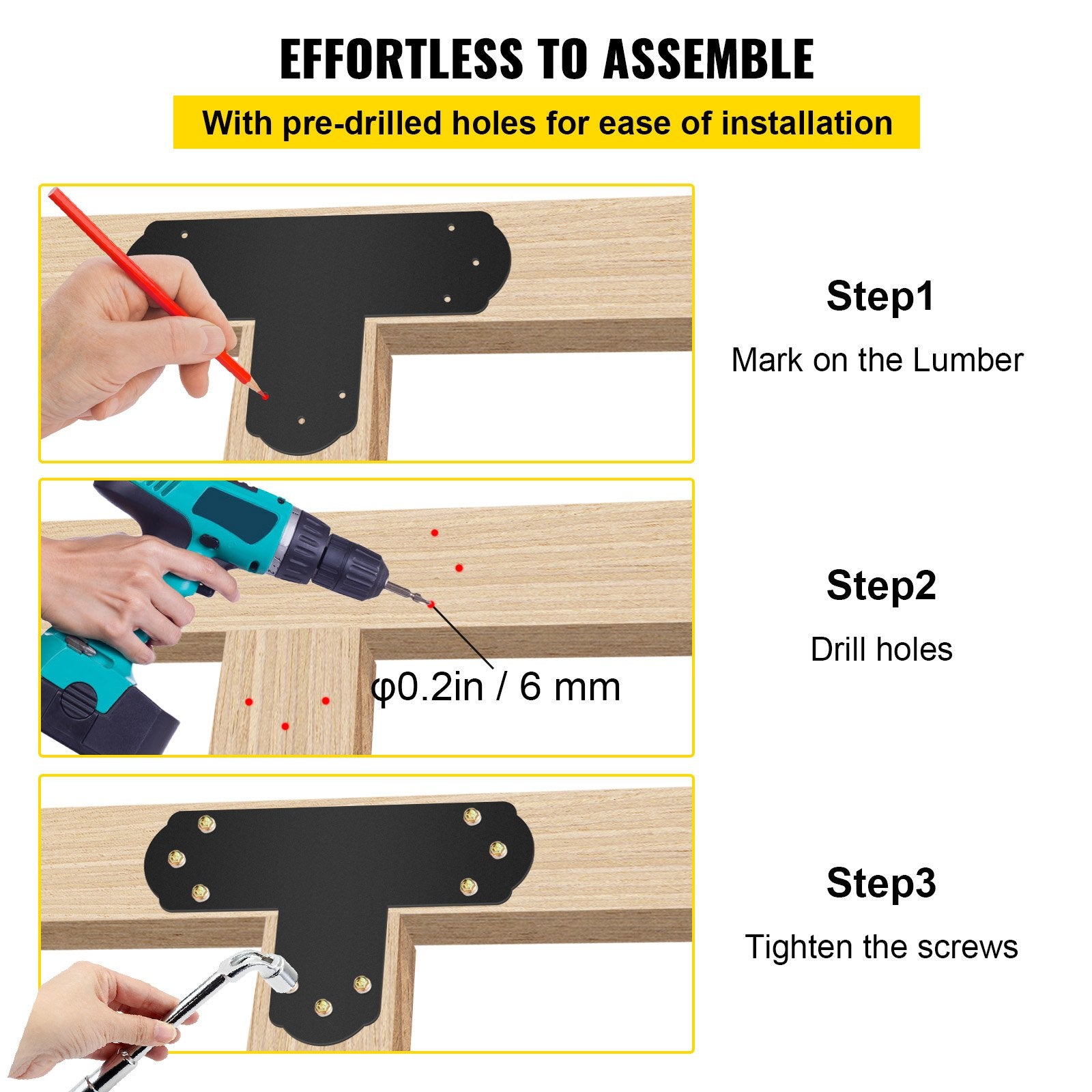 EFFORTLESS TO ASSEMBLE

With pre-drilled holes for ease of installation

Step1

Mark on the Lumber

φ0.2in / 6 mm

Step2

Drill holes

Step3

Tighten the screws