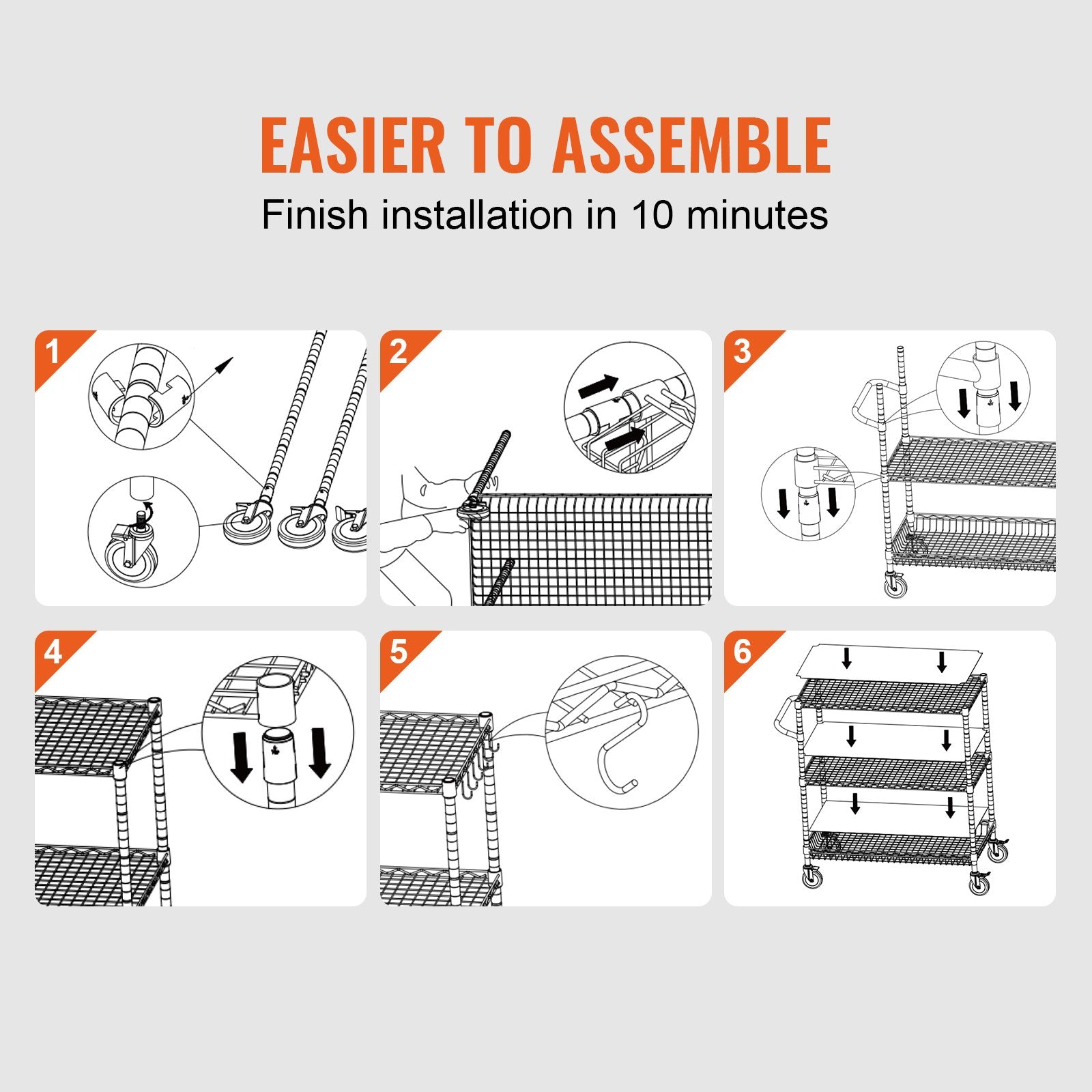 EASIER TO ASSEMBLE

Finish installation in 10 minutes

1

2

3

4

5

6