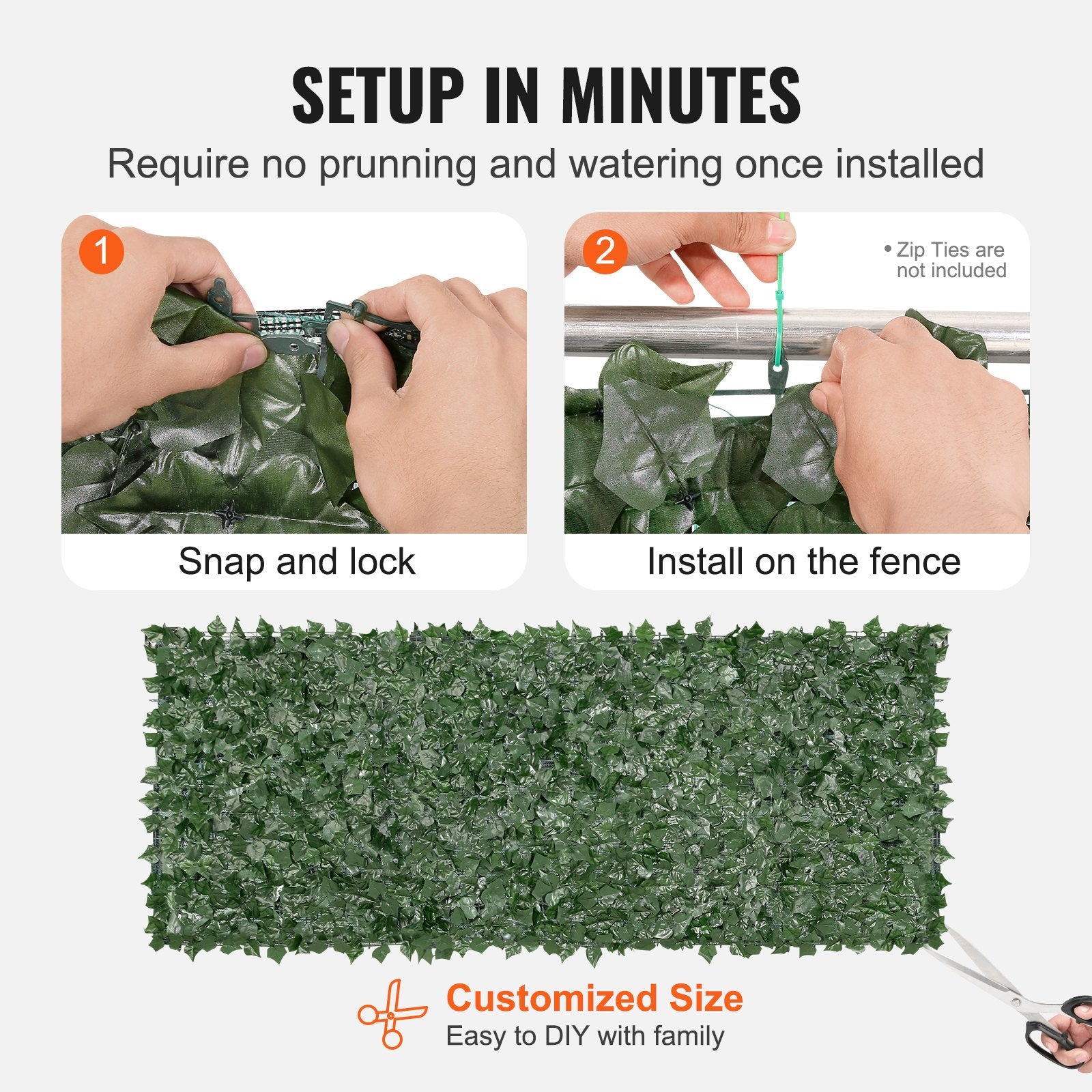 SETUP IN MINUTES
Require no prunning and watering once installed

1
Snap and lock

2
• Zip Ties are not included
Install on the fence

Customized Size
Easy to DIY with family