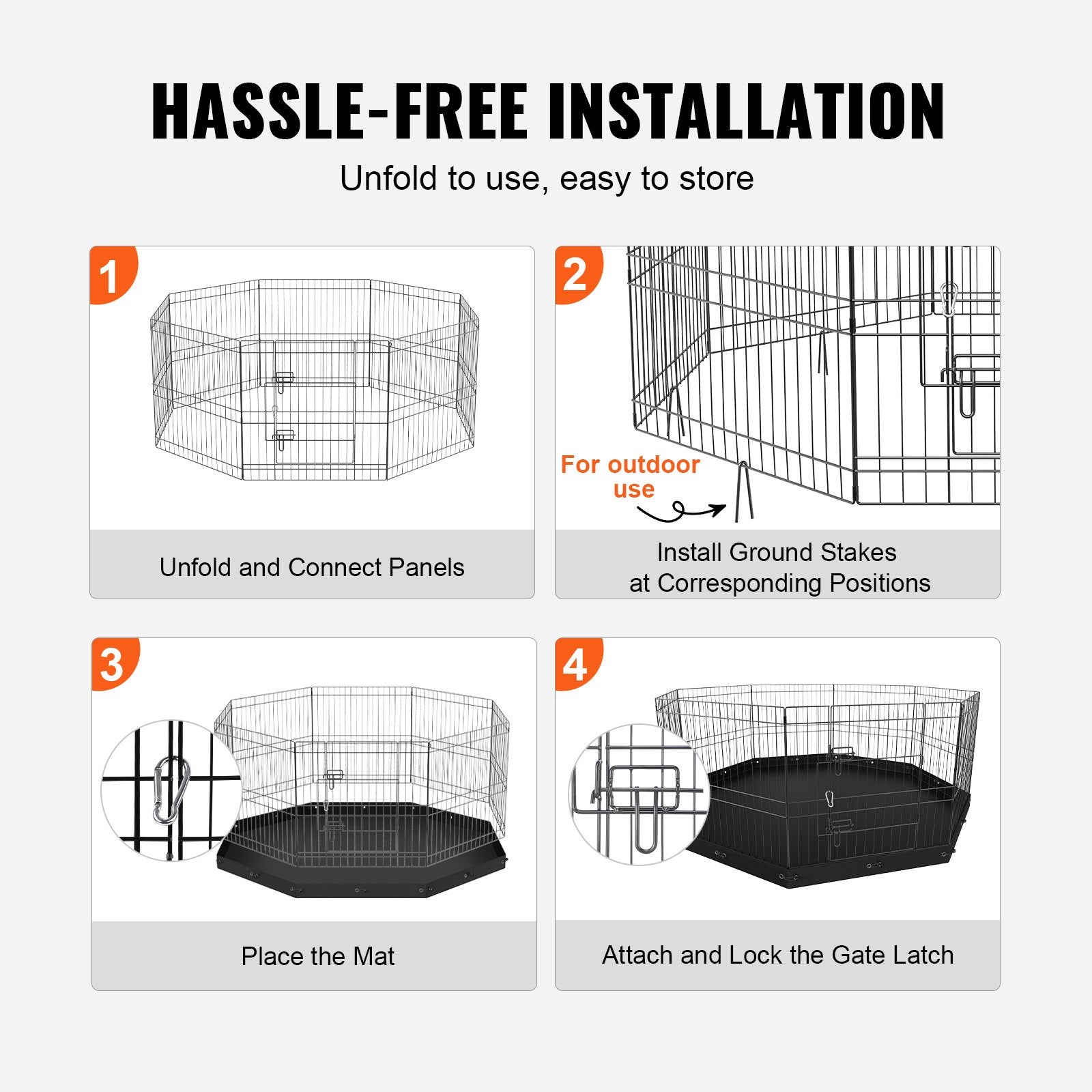 HASSLE-FREE INSTALLATION

Unfold to use, easy to store

1

Unfold and Connect Panels

2

For outdoor use

Install Ground Stakes at Corresponding Positions

3

Place the Mat

4

Attach and Lock the Gate Latch