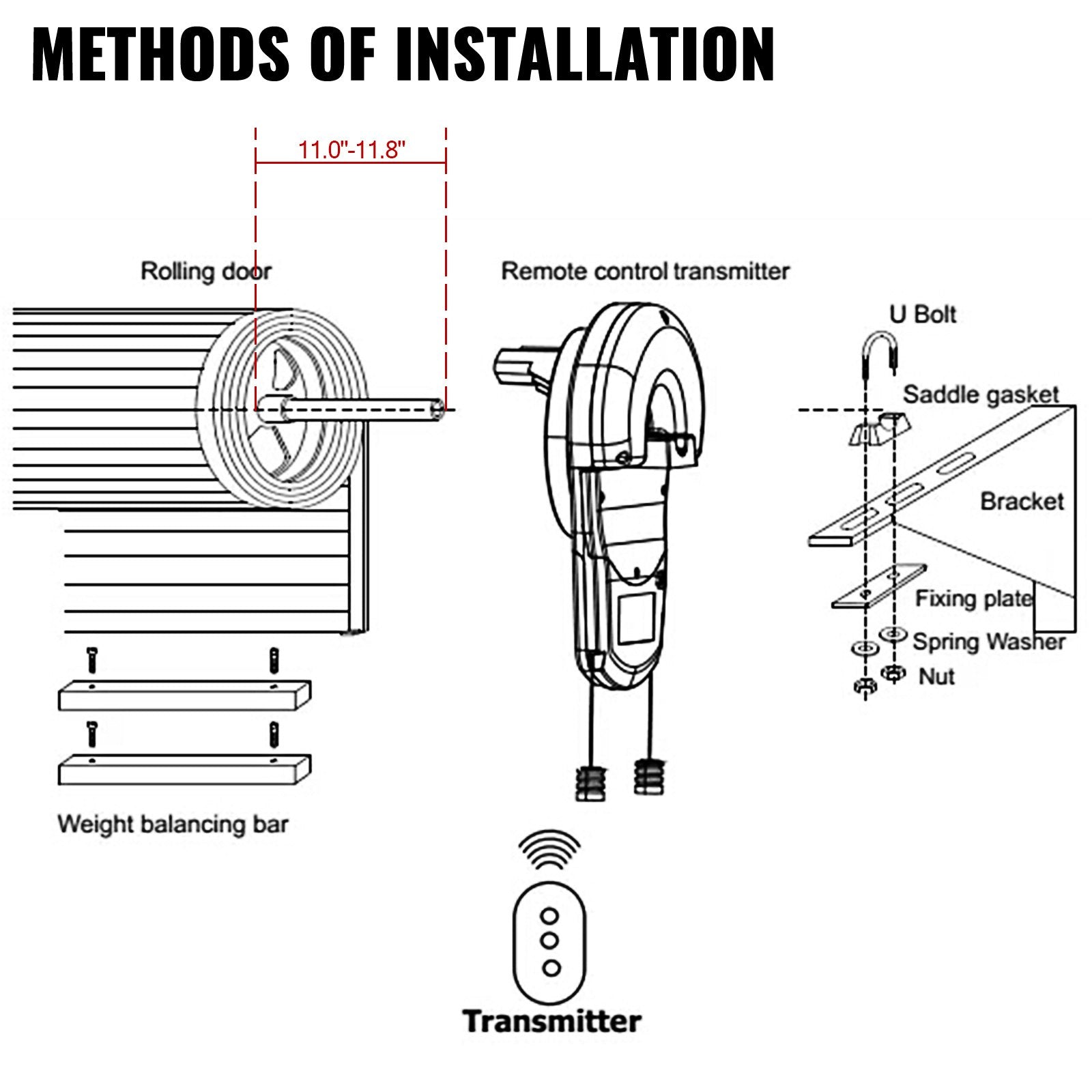 METHODS OF INSTALLATION

11.0"-11.8"

Rolling door

Remote control transmitter

U Bolt

Saddle gasket

Bracket

Fixing plate

Spring Washer

Nut

Weight balancing bar

Transmitter