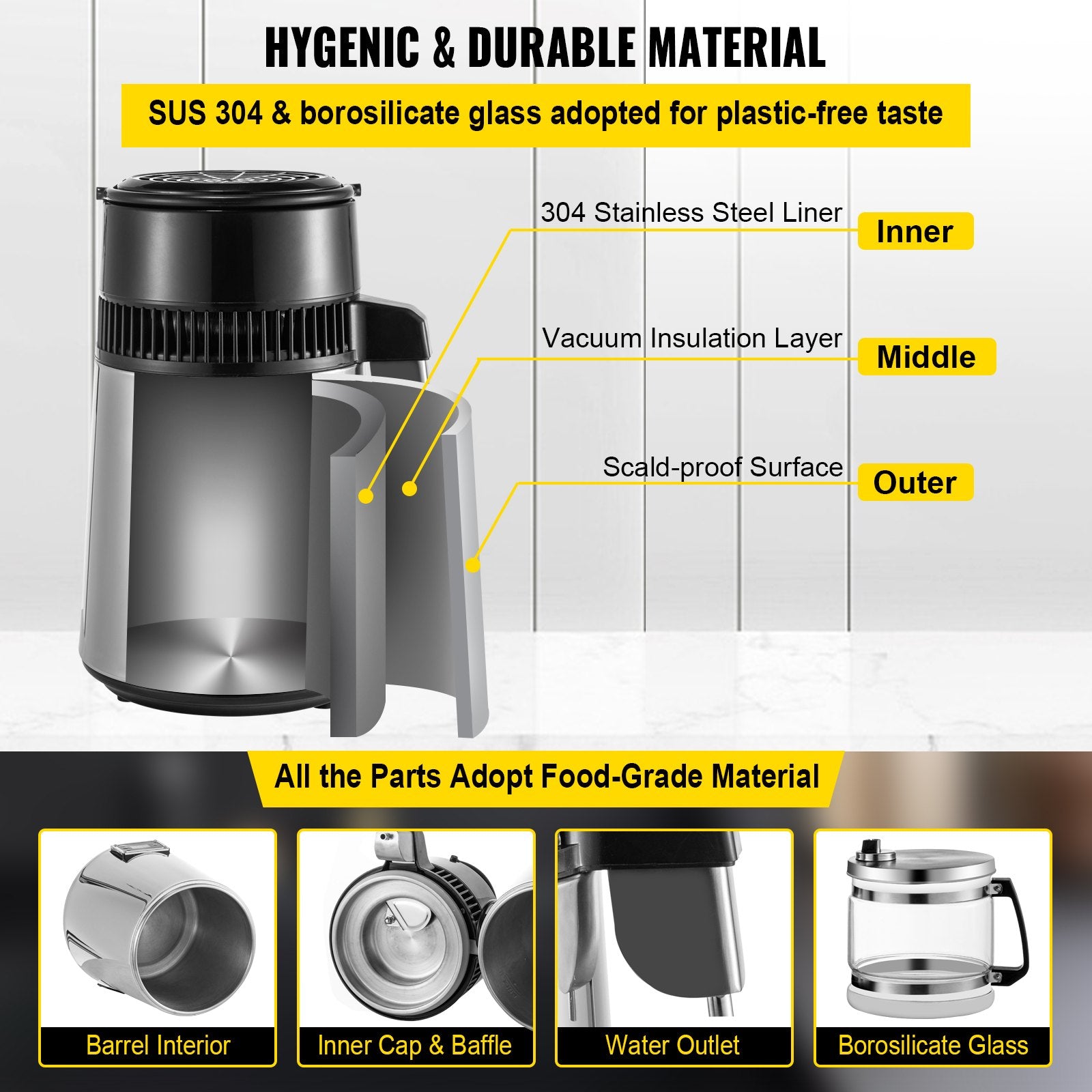 HYGENIC & DURABLE MATERIAL

SUS 304 & borosilicate glass adopted for plastic-free taste

304 Stainless Steel Liner
Inner

Vacuum Insulation Layer
Middle

Scald-proof Surface
Outer

All the Parts Adopt Food-Grade Material

Barrel Interior

Inner Cap & Baffle

Water Outlet

Borosilicate Glass