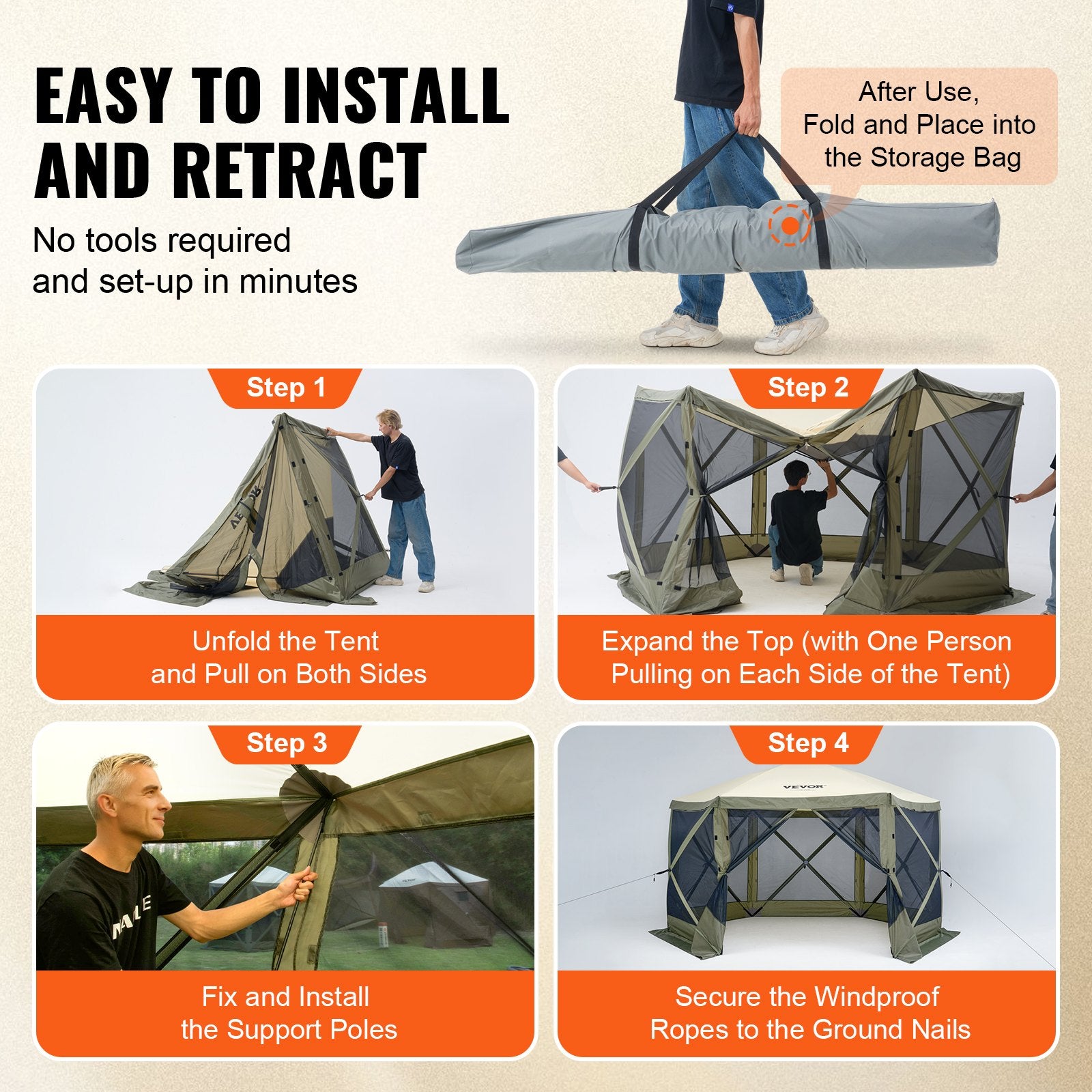 EASY TO INSTALL AND RETRACT

No tools required and set-up in minutes

After Use, Fold and Place into the Storage Bag

Step 1

Unfold the Tent and Pull on Both Sides

Step 2

Expand the Top (with One Person Pulling on Each Side of the Tent)

Step 3

Fix and Install the Support Poles

Step 4

VEVOR

Secure the Windproof Ropes to the Ground Nails