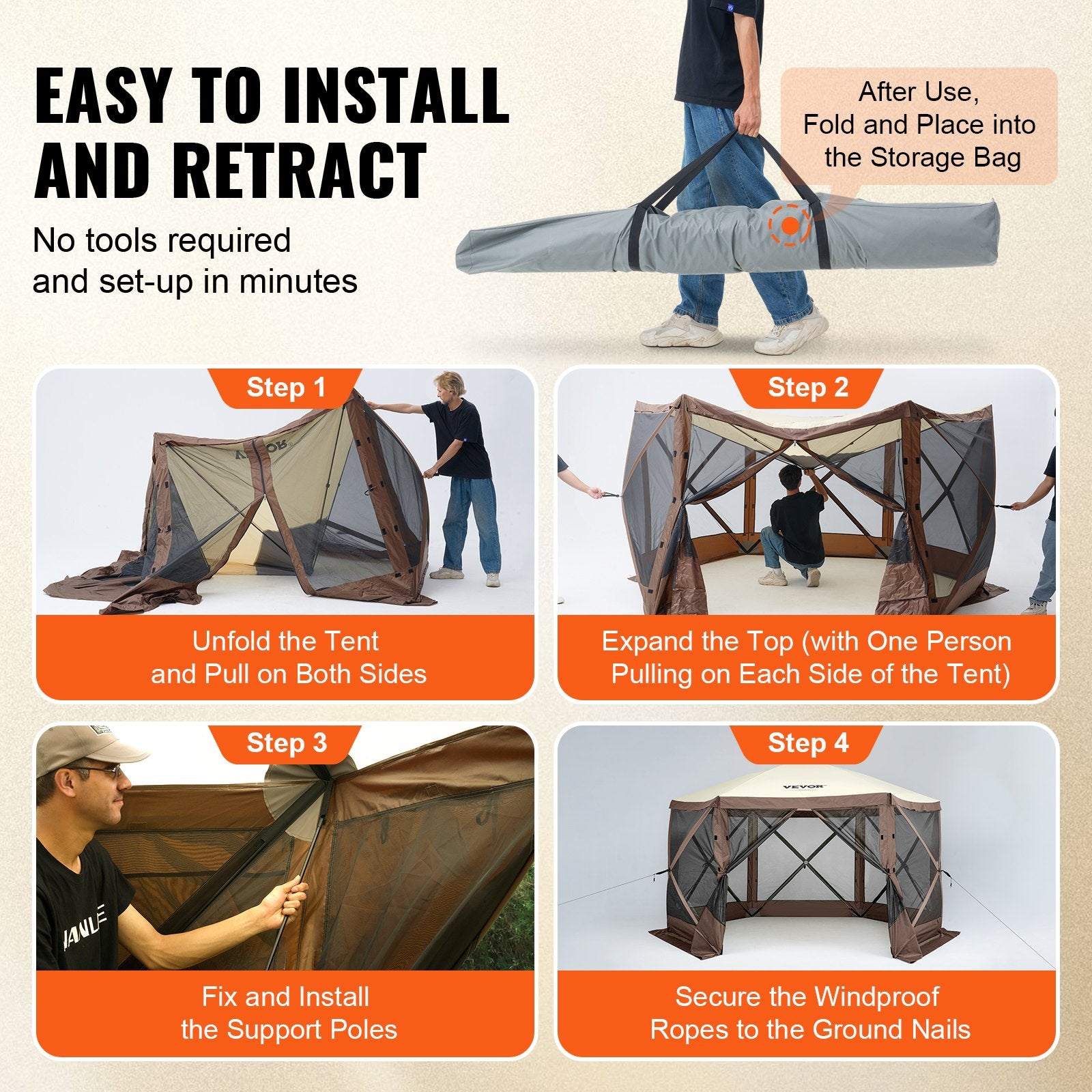 EASY TO INSTALL AND RETRACT

No tools required and set-up in minutes

After Use, Fold and Place into the Storage Bag

Step 1

VEVOR

Unfold the Tent and Pull on Both Sides

Step 2

Expand the Top (with One Person Pulling on Each Side of the Tent)

Step 3

Fix and Install the Support Poles

Step 4

VEVOR

Secure the Windproof Ropes to the Ground Nails