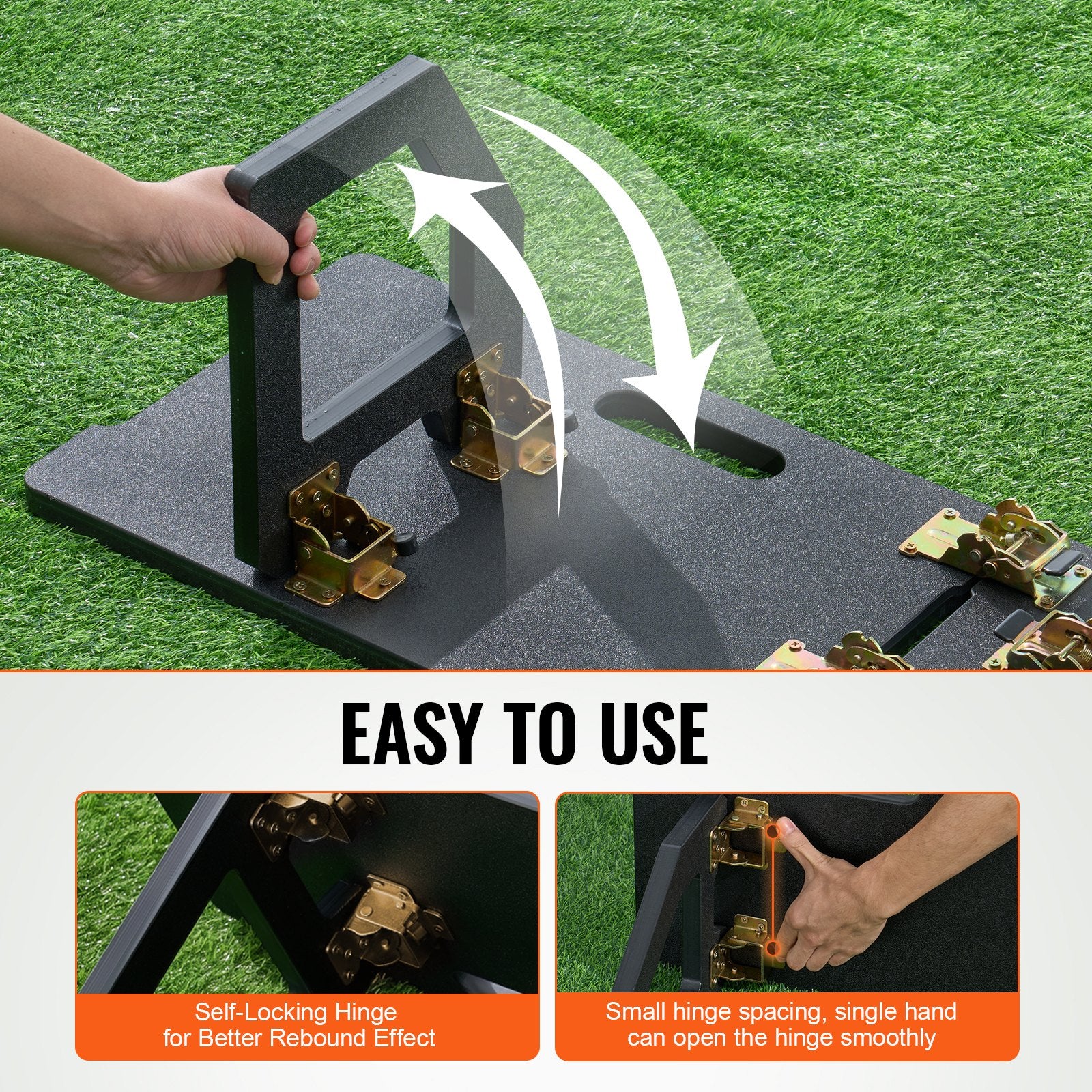 EASY TO USE

Self-Locking Hinge for Better Rebound Effect

Small hinge spacing, single hand can open the hinge smoothly