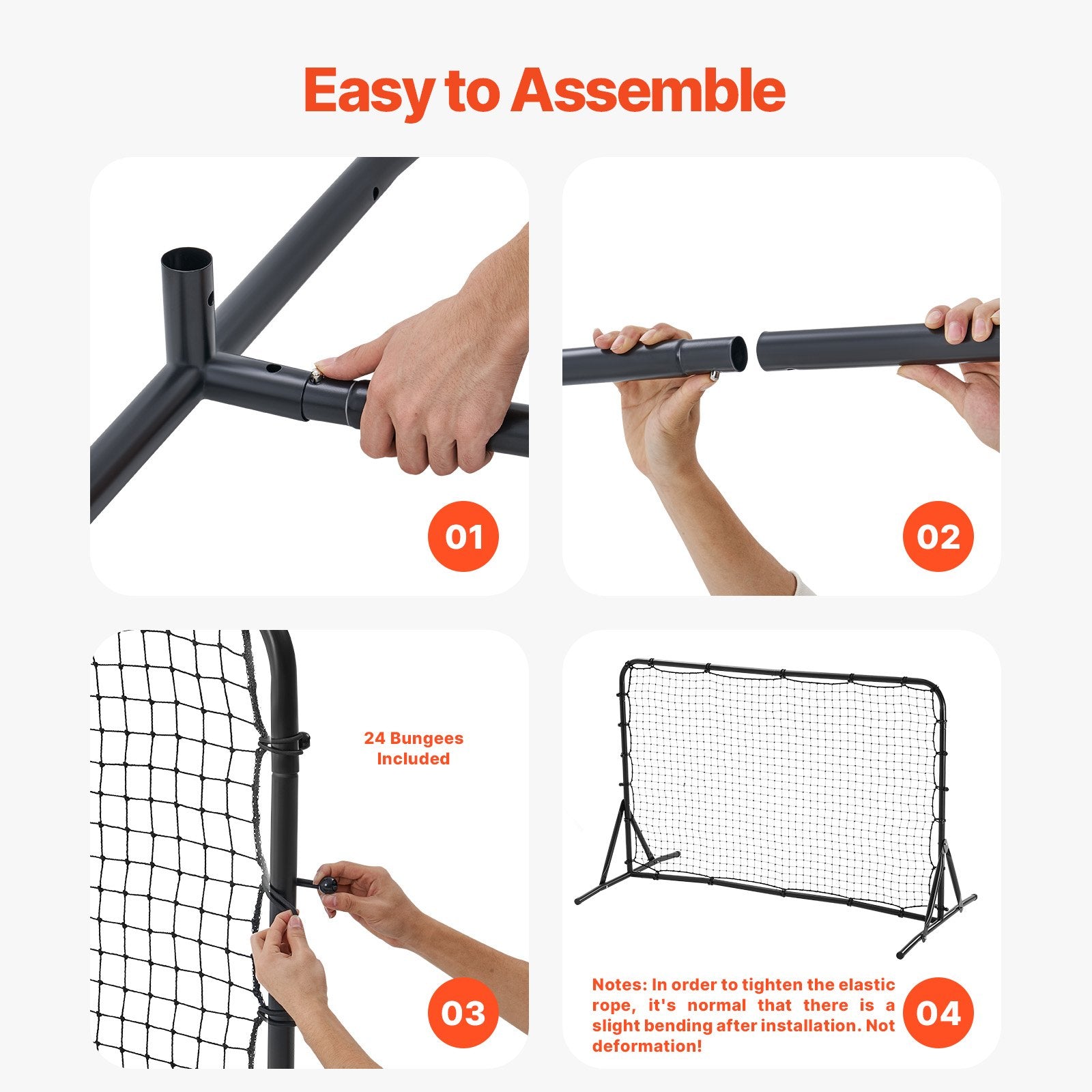 Easy to Assemble

01

02

24 Bungees Included

03

Notes: In order to tighten the elastic rope, it's normal that there is a slight bending after installation. Not deformation!

04