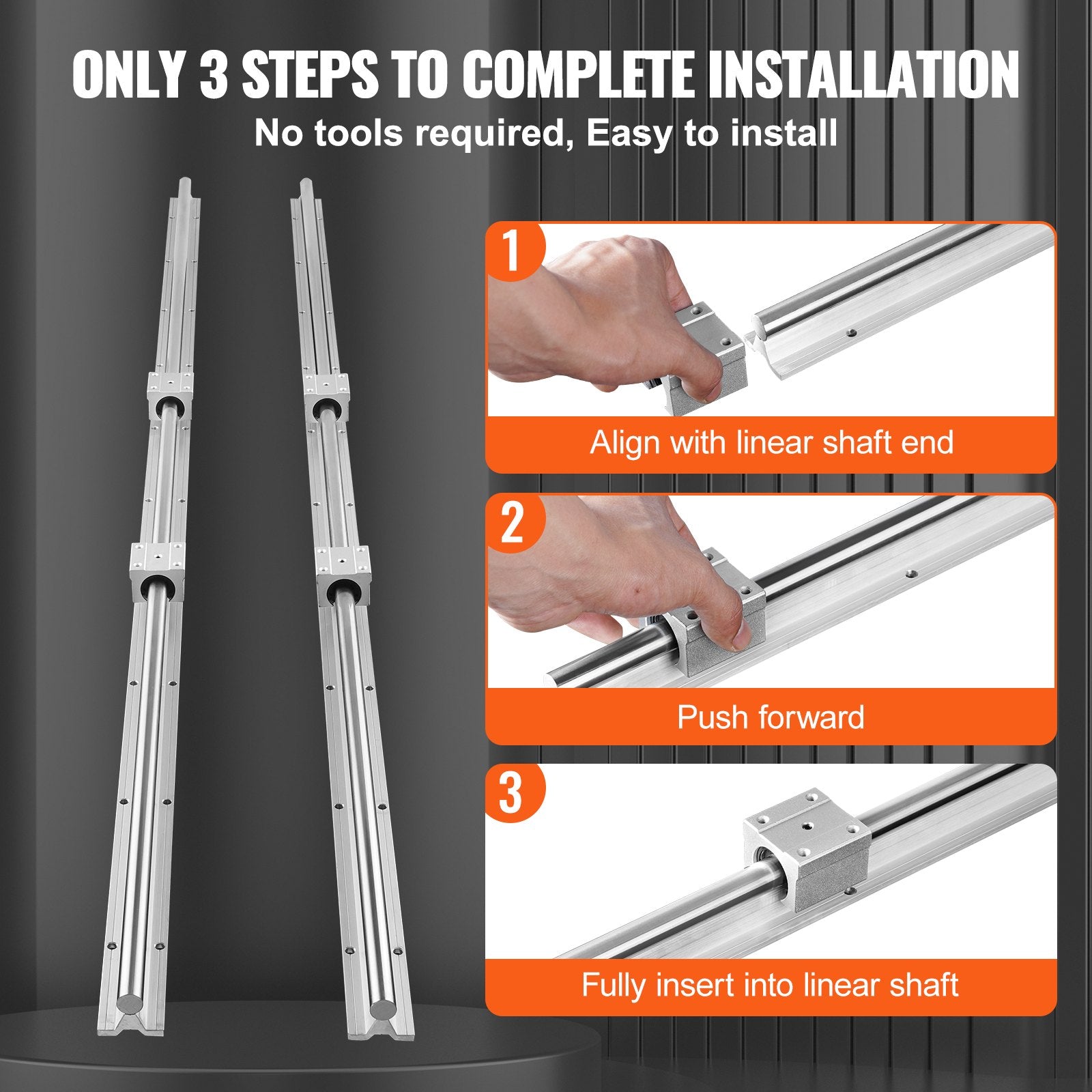 ONLY 3 STEPS TO COMPLETE INSTALLATION
No tools required, Easy to install

1
Align with linear shaft end

2
Push forward

3
Fully insert into linear shaft