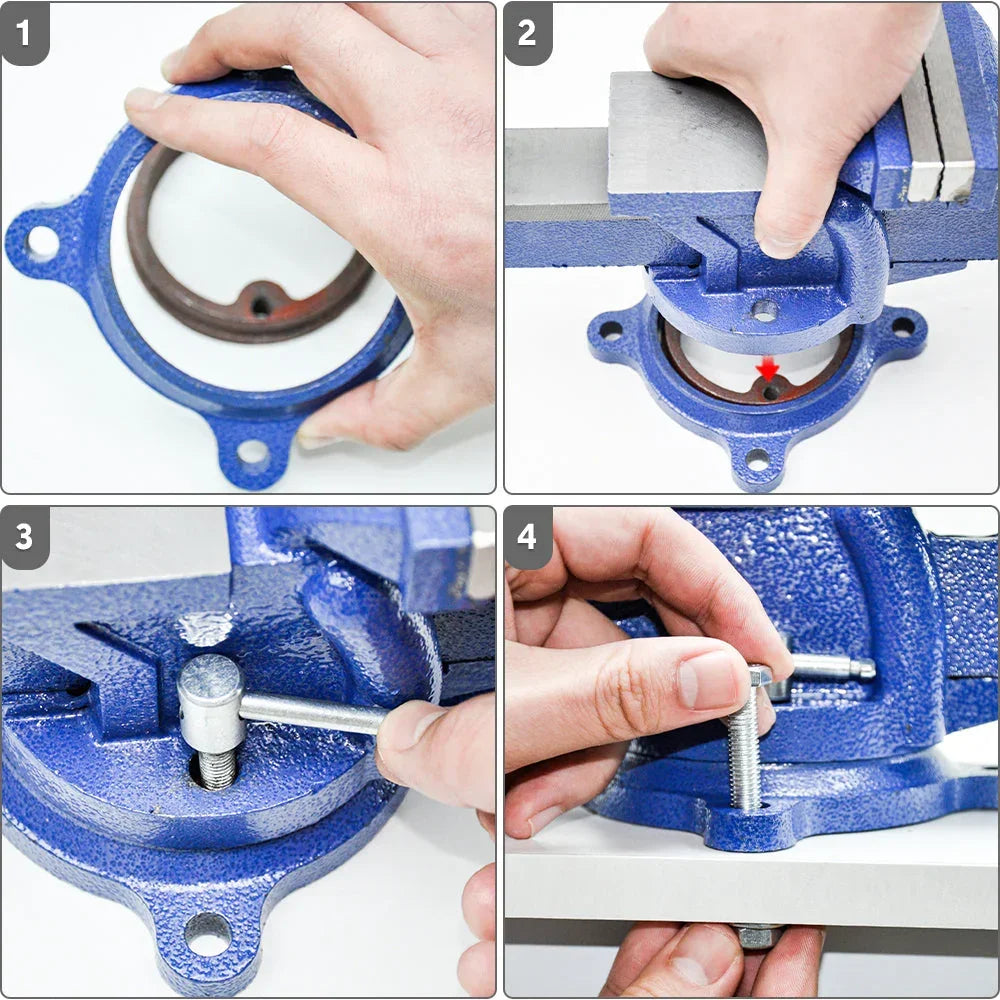 1

2

3

4