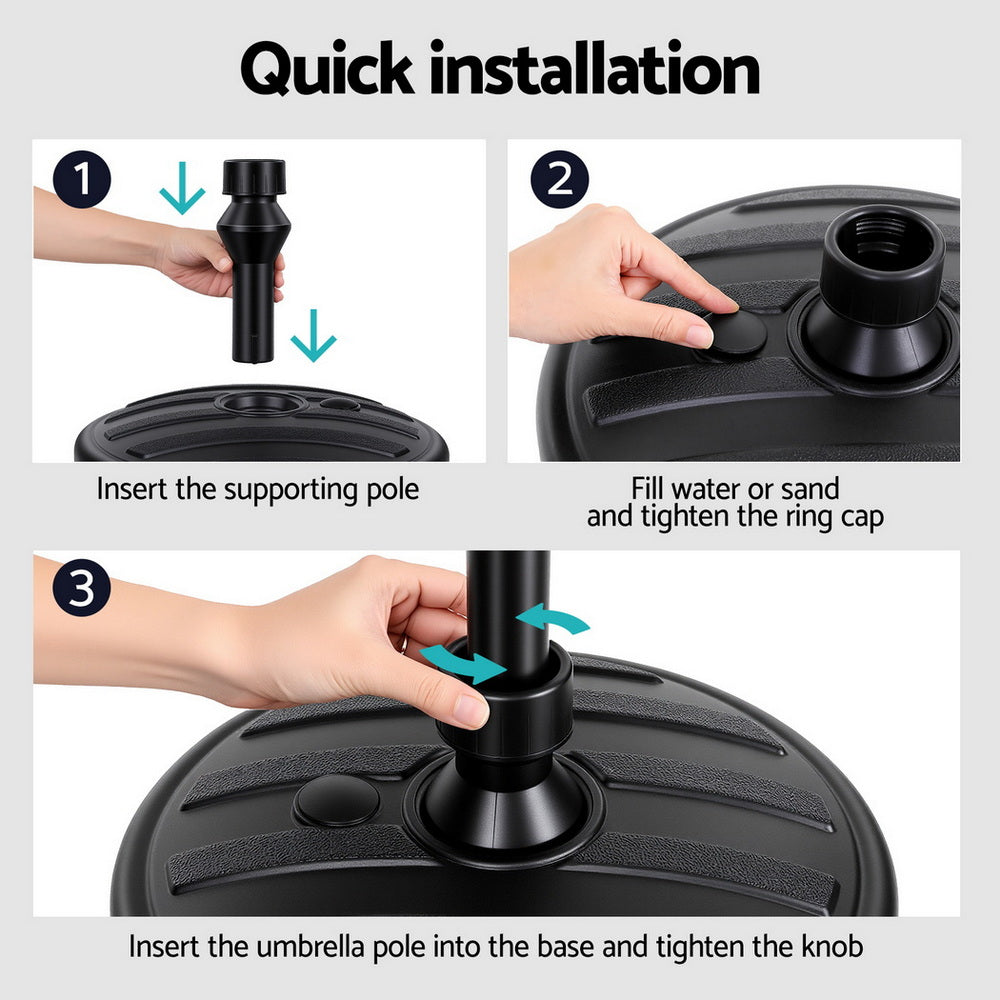 Quick installation

1

Insert the supporting pole

2

Fill water or sand and tighten the ring cap

3

Insert the umbrella pole into the base and tighten the knob