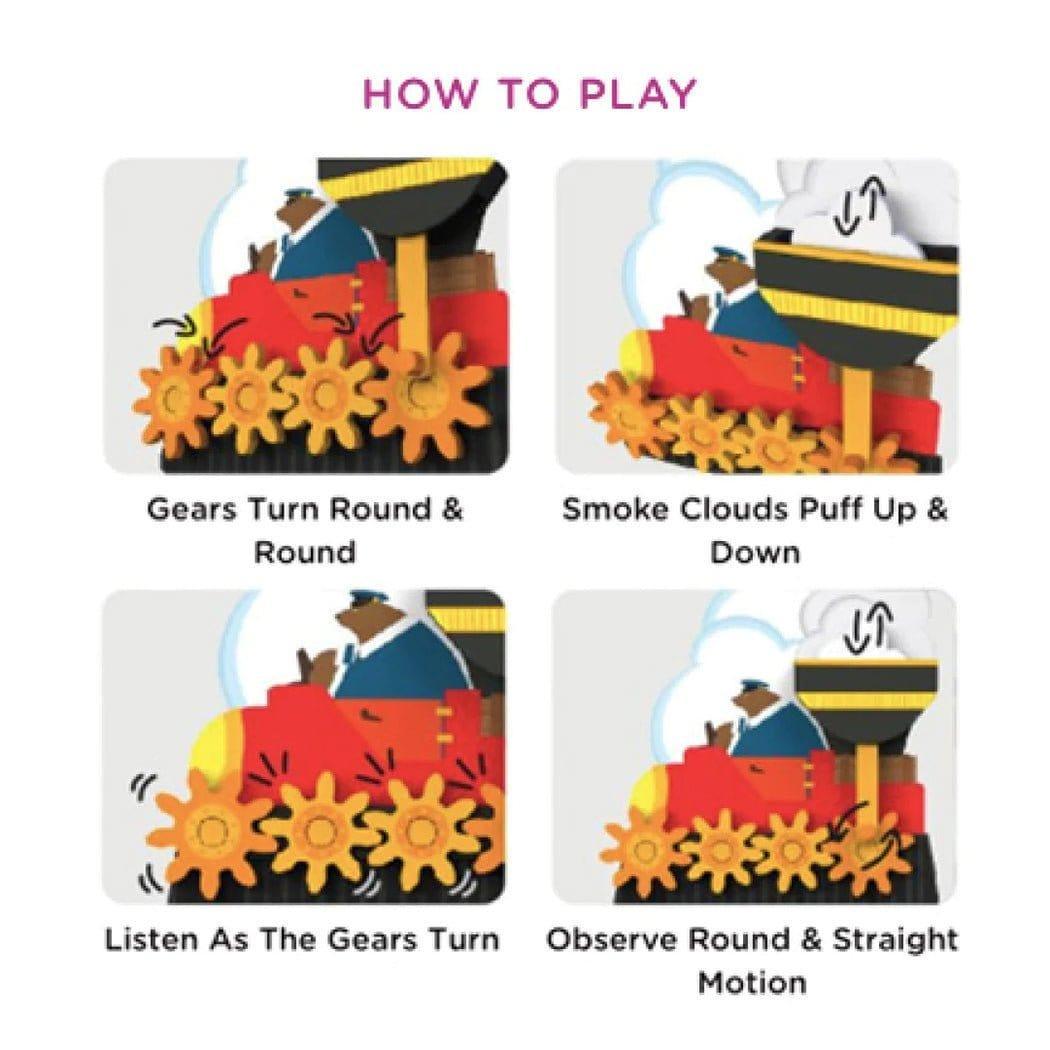 HOW TO PLAY

Gears Turn Round & Round

Smoke Clouds Puff Up & Down

Listen As The Gears Turn

Observe Round & Straight Motion